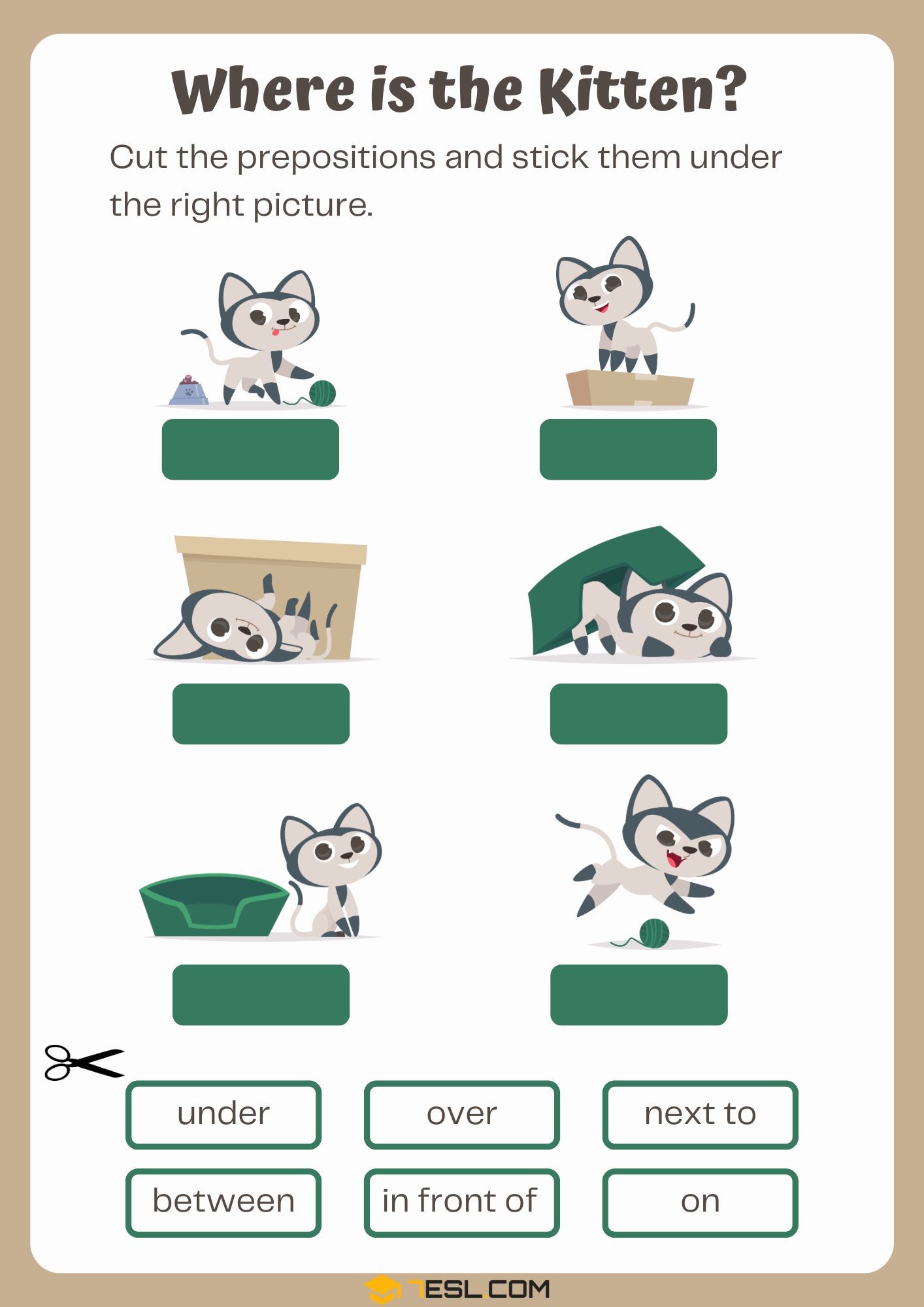 Where is the Kitten?

Cut the prepositions and stick them under the right picture.

under
over
next to
between
in front of
on

7ESL.COM